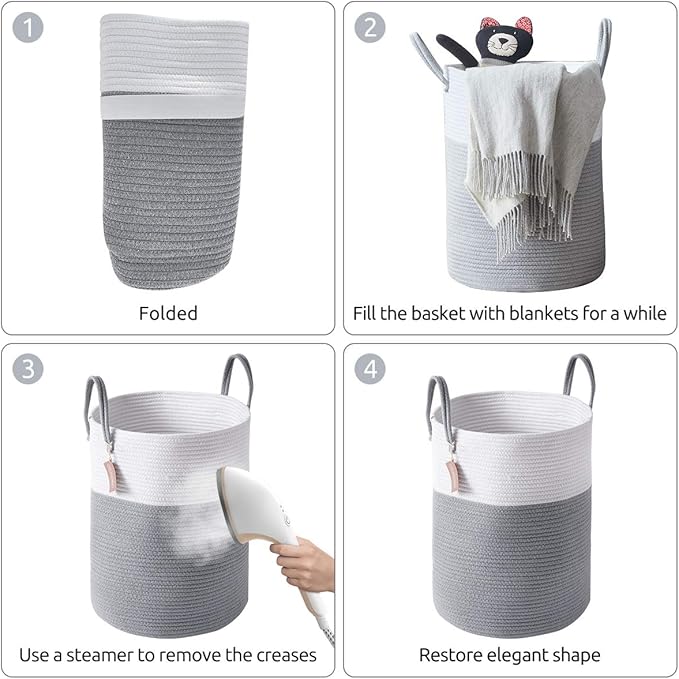 1

Folded

2

Fill the basket with blankets for a while

3

Use a steamer to remove the creases

4

Restore elegant shape