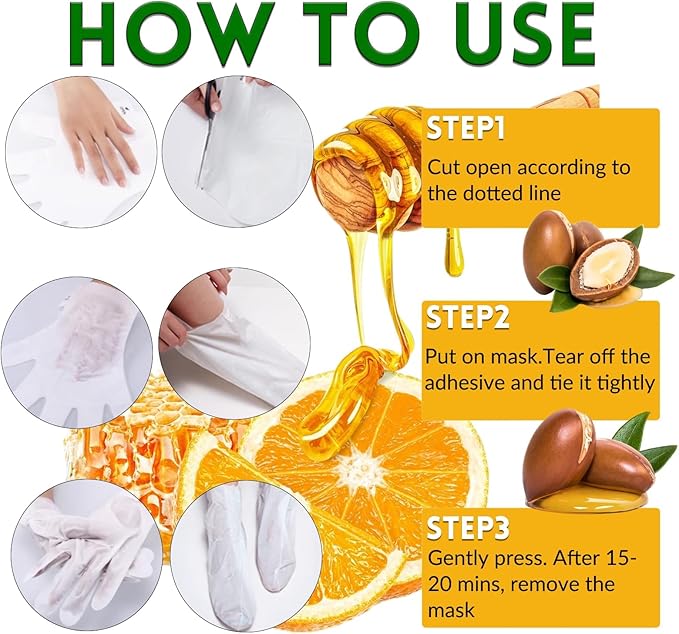 HOW TO USE

STEP1
Cut open according to the dotted line

STEP2
Put on mask.Tear off the adhesive and tie it tightly

STEP3
Gently press. After 15-20 mins, remove the mask