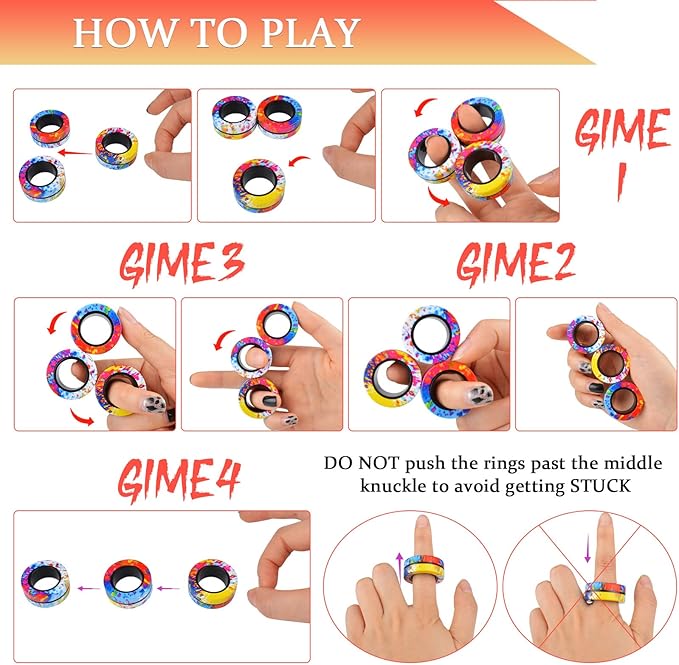 HOW TO PLAY

GIME 1

GIME3

GIME2

GIME4

DO NOT push the rings past the middle knuckle to avoid getting STUCK