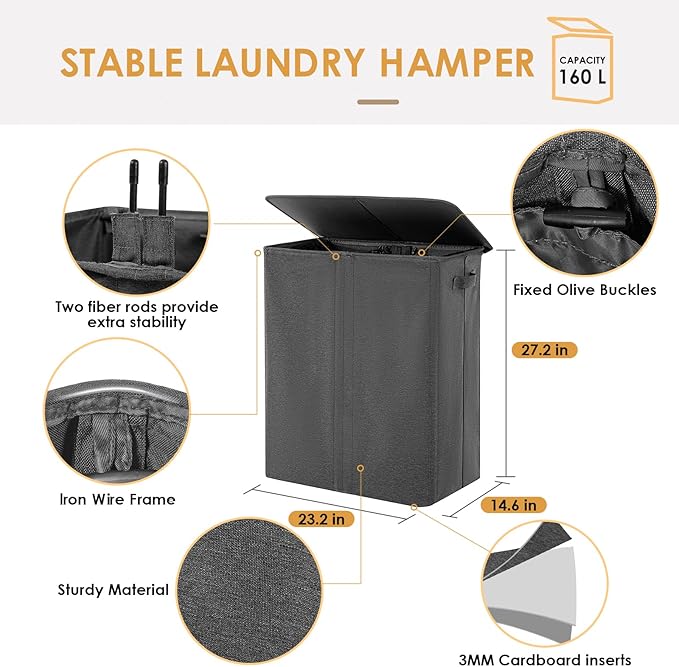 STABLE LAUNDRY HAMPER

CAPACITY
160 L

Two fiber rods provide extra stability

Fixed Olive Buckles

27.2 in

Iron Wire Frame

23.2 in

14.6 in

Sturdy Material

3MM Cardboard inserts