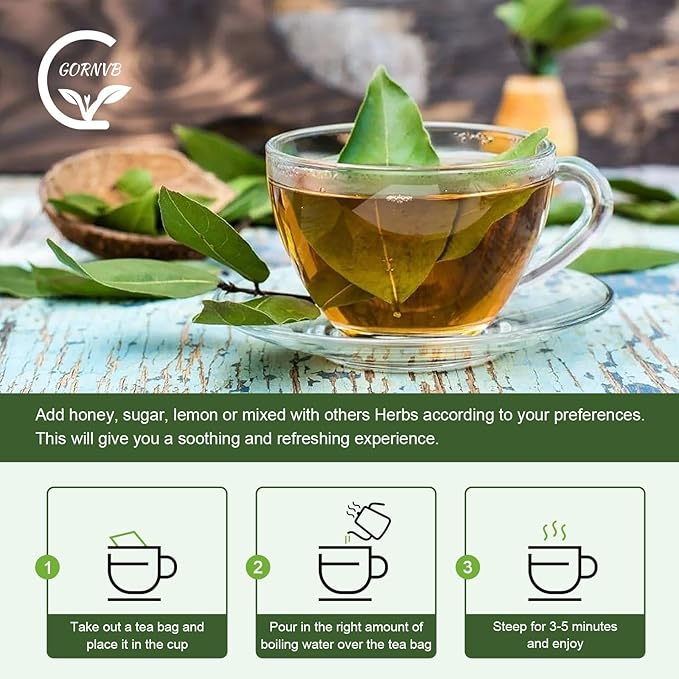 GORNVB

Add honey, sugar, lemon or mixed with others Herbs according to your preferences. This will give you a soothing and refreshing experience.

1
Take out a tea bag and place it in the cup

2
Pour in the right amount of boiling water over the tea bag

3
Steep for 3-5 minutes and enjoy