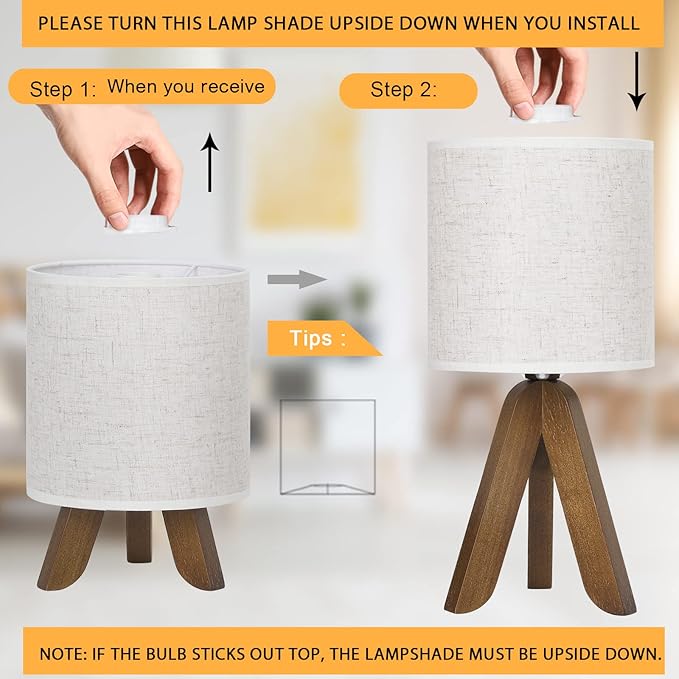 PLEASE TURN THIS LAMP SHADE UPSIDE DOWN WHEN YOU INSTALL

Step 1: When you receive

Step 2:

Tips :

NOTE: IF THE BULB STICKS OUT TOP, THE LAMPSHADE MUST BE UPSIDE DOWN.