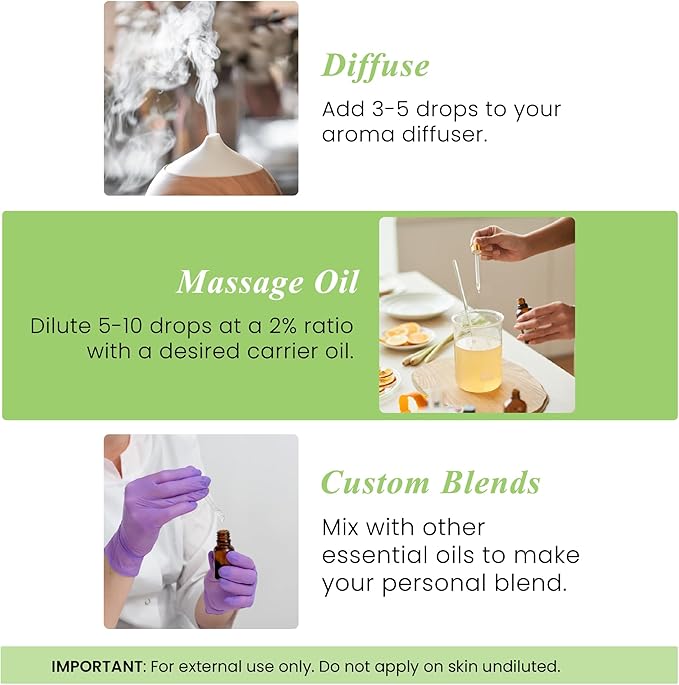 Diffuse

Add 3-5 drops to your aroma diffuser.

Massage Oil

Dilute 5-10 drops at a 2% ratio with a desired carrier oil.

Custom Blends

Mix with other essential oils to make your personal blend.

IMPORTANT: For external use only. Do not apply on skin undiluted.