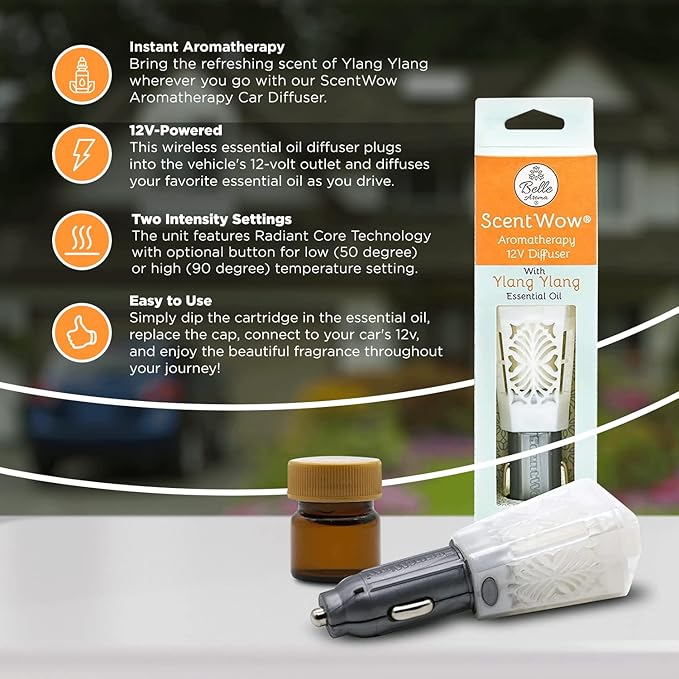 Instant Aromatherapy
Bring the refreshing scent of Ylang Ylang wherever you go with our ScentWow Aromatherapy Car Diffuser.

12V-Powered
This wireless essential oil diffuser plugs into the vehicle's 12-volt outlet and diffuses your favorite essential oil as you drive.

Two Intensity Settings
The unit features Radiant Core Technology with optional button for low (50 degree) or high (90 degree) temperature setting.

Easy to Use
Simply dip the cartridge in the essential oil, replace the cap, connect to your car's 12v, and enjoy the beautiful fragrance throughout your journey!

Belle Aroma

ScentWow®
Aromatherapy 12V Diffuser
With
Ylang Ylang
Essential Oil

ScentWow