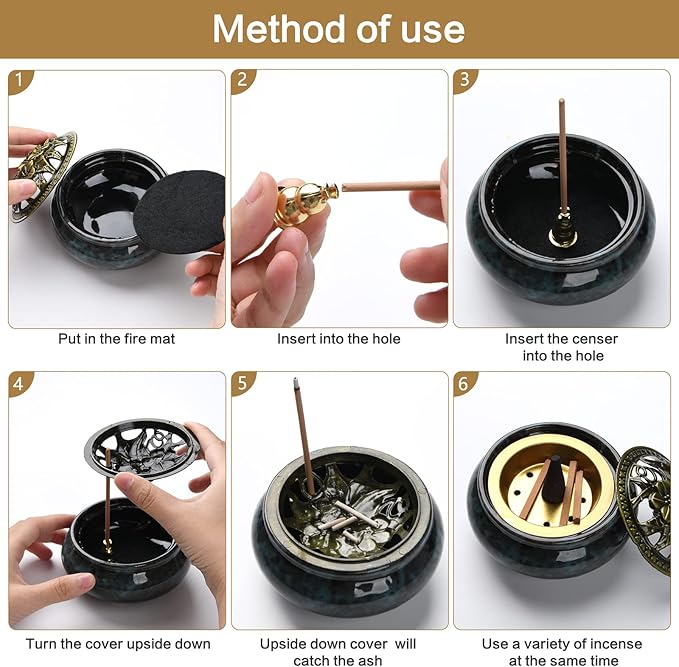 Method of use

1

Put in the fire mat

2

Insert into the hole

3

Insert the censer into the hole

4

Turn the cover upside down

5

Upside down cover will catch the ash

6

Use a variety of incense at the same time