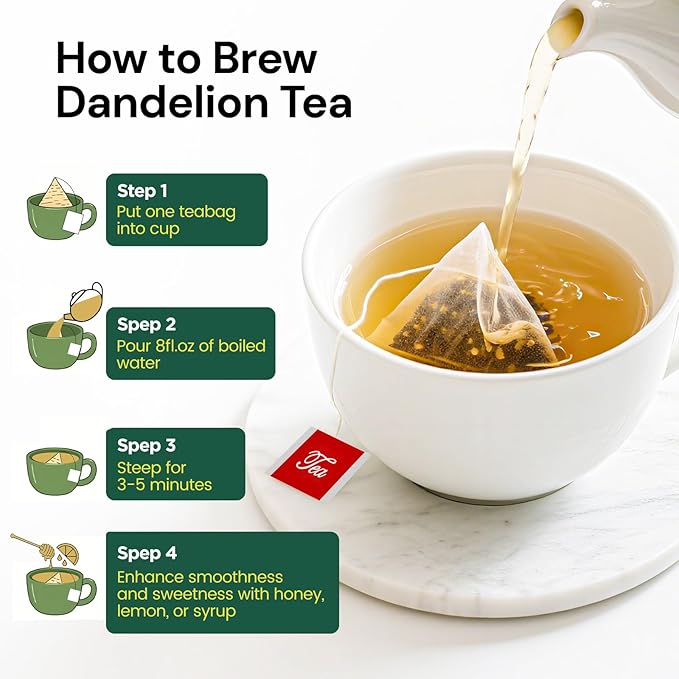 How to Brew Dandelion Tea

Step 1
Put one teabag into cup

Spep 2
Pour 8fl.oz of boiled water

Spep 3
Steep for 3-5 minutes

Spep 4
Enhance smoothness and sweetness with honey, lemon, or syrup

Tea