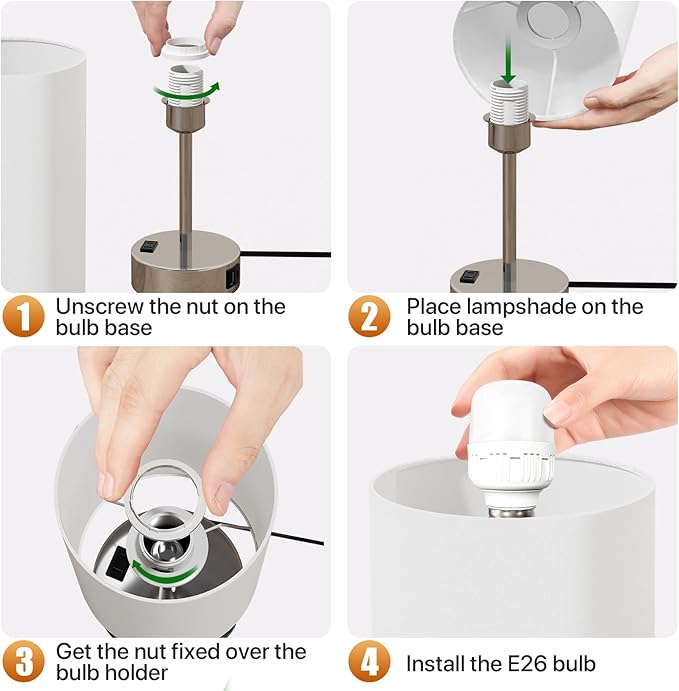 1 Unscrew the nut on the bulb base

2 Place lampshade on the bulb base

3 Get the nut fixed over the bulb holder

4 Install the E26 bulb