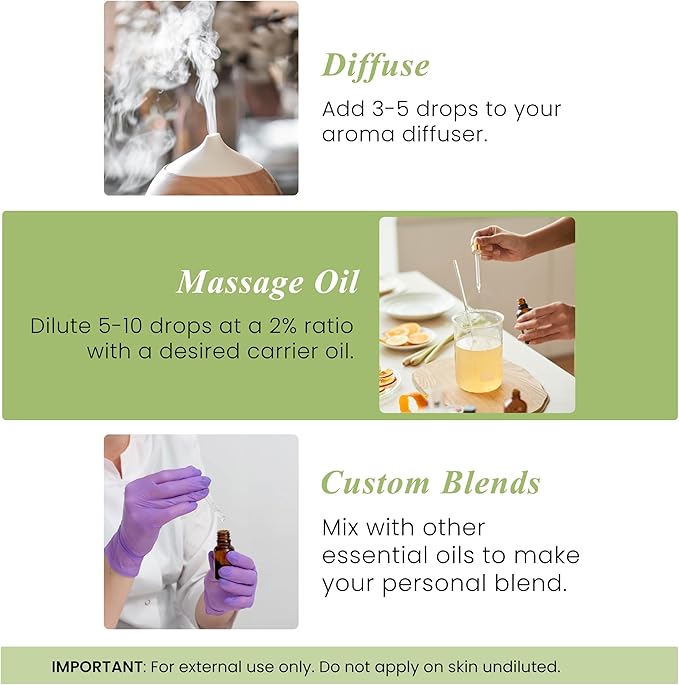 Diffuse
Add 3-5 drops to your aroma diffuser.

Massage Oil
Dilute 5-10 drops at a 2% ratio with a desired carrier oil.

Custom Blends
Mix with other essential oils to make your personal blend.

IMPORTANT: For external use only. Do not apply on skin undiluted.