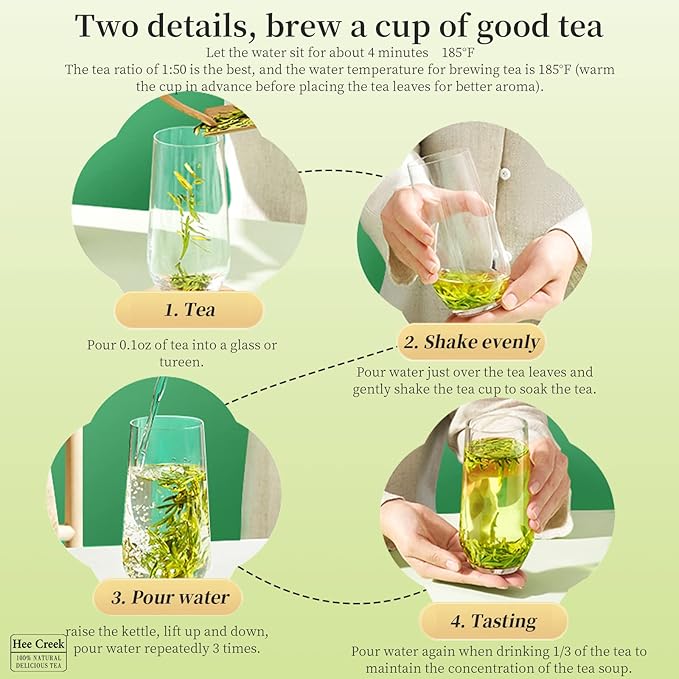 Two details, brew a cup of good tea

Let the water sit for about 4 minutes 185°F

The tea ratio of 1:50 is the best, and the water temperature for brewing tea is 185°F (warm the cup in advance before placing the tea leaves for better aroma).

1. Tea

Pour 0.1oz of tea into a glass or tureen.

2. Shake evenly

Pour water just over the tea leaves and gently shake the tea cup to soak the tea.

3. Pour water

raise the kettle, lift up and down, pour water repeatedly 3 times.

4. Tasting

Pour water again when drinking 1/3 of the tea to maintain the concentration of the tea soup.

Hee Creek
100% NATURAL
DELICIOUS TEA