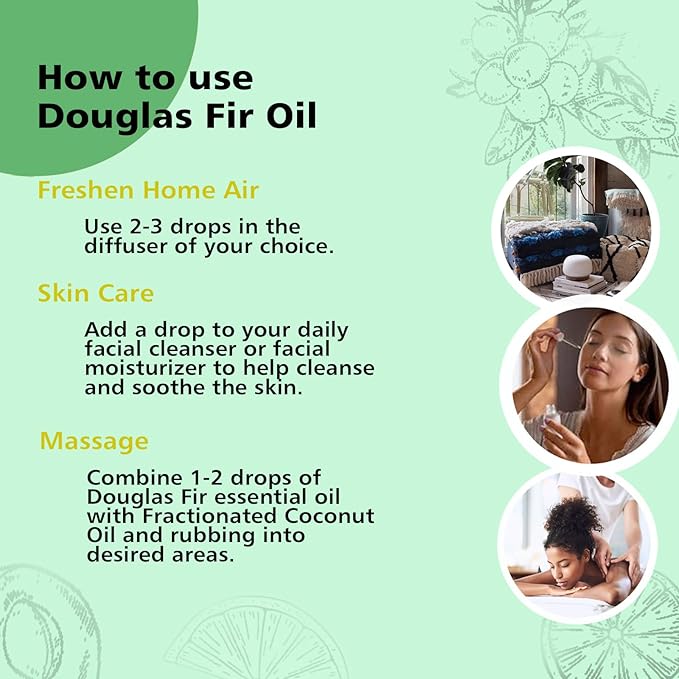 How to use Douglas Fir Oil

Freshen Home Air

Use 2-3 drops in the diffuser of your choice.

Skin Care

Add a drop to your daily facial cleanser or facial moisturizer to help cleanse and soothe the skin.

Massage

Combine 1-2 drops of Douglas Fir essential oil with Fractionated Coconut Oil and rubbing into desired areas.