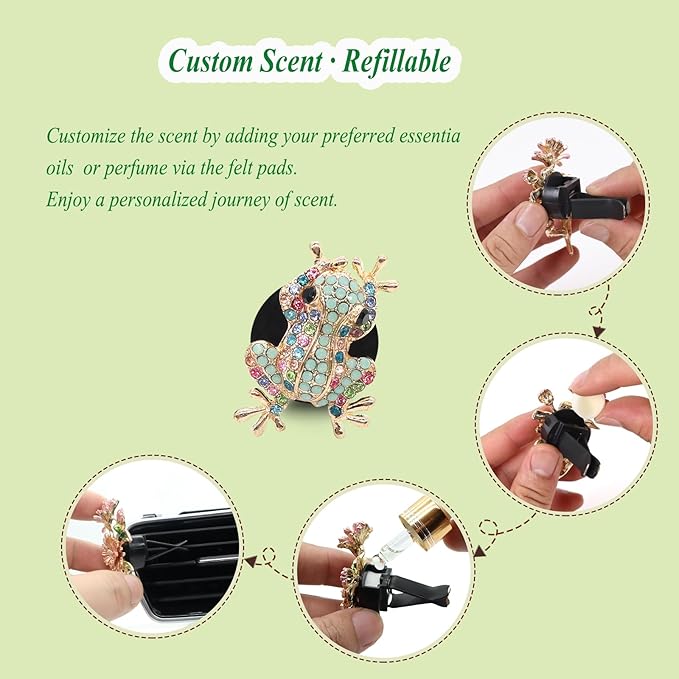 Custom Scent · Refillable

Customize the scent by adding your preferred essentia oils or perfume via the felt pads.
Enjoy a personalized journey of scent.