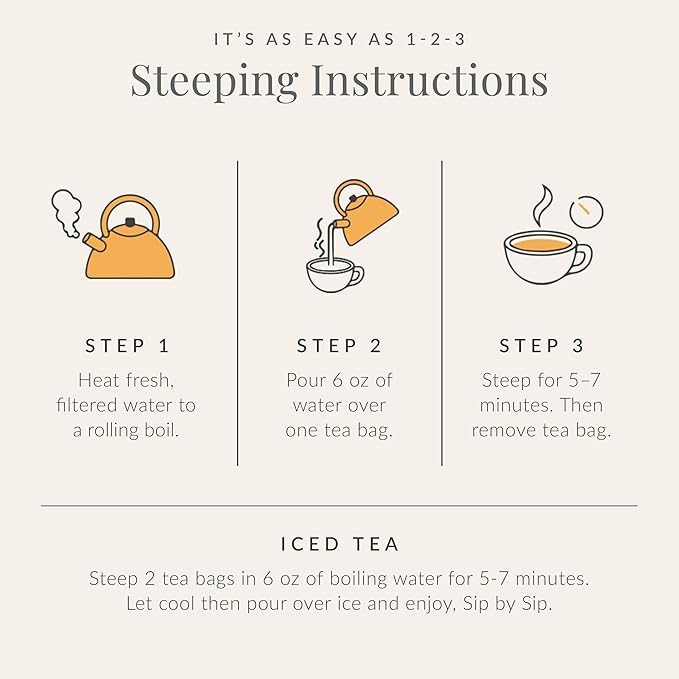 IT'S AS EASY AS 1-2-3

Steeping Instructions

STEP 1

Heat fresh, filtered water to a rolling boil.

STEP 2

Pour 6 oz of water over one tea bag.

STEP 3

Steep for 5–7 minutes. Then remove tea bag.

ICED TEA

Steep 2 tea bags in 6 oz of boiling water for 5-7 minutes. Let cool then pour over ice and enjoy, Sip by Sip.