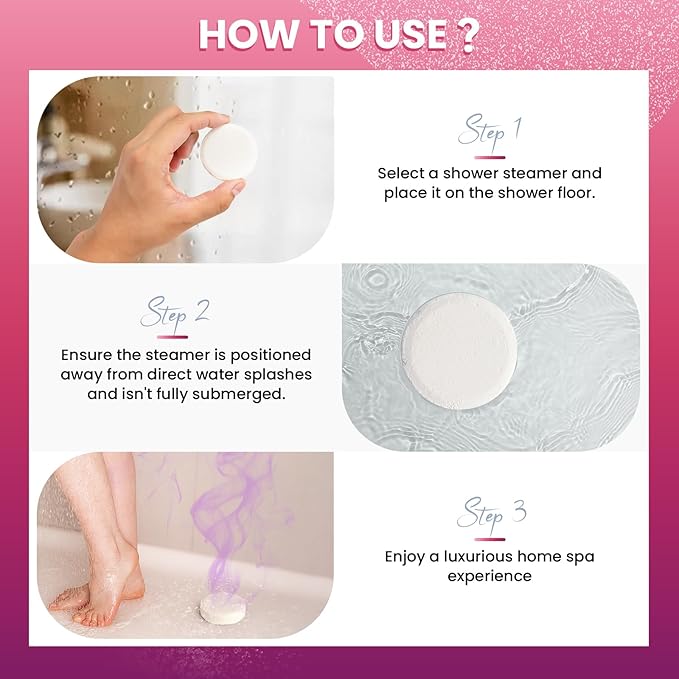 HOW TO USE ?

Step 1

Select a shower steamer and place it on the shower floor.

Step 2

Ensure the steamer is positioned away from direct water splashes and isn't fully submerged.

Step 3

Enjoy a luxurious home spa experience