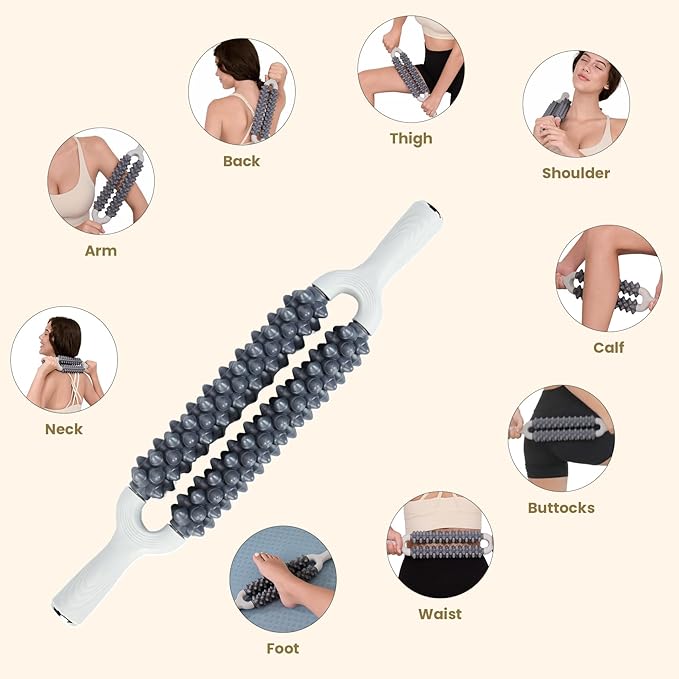 Back

Thigh

Shoulder

Arm

Calf

Neck

Buttocks

Waist

Foot