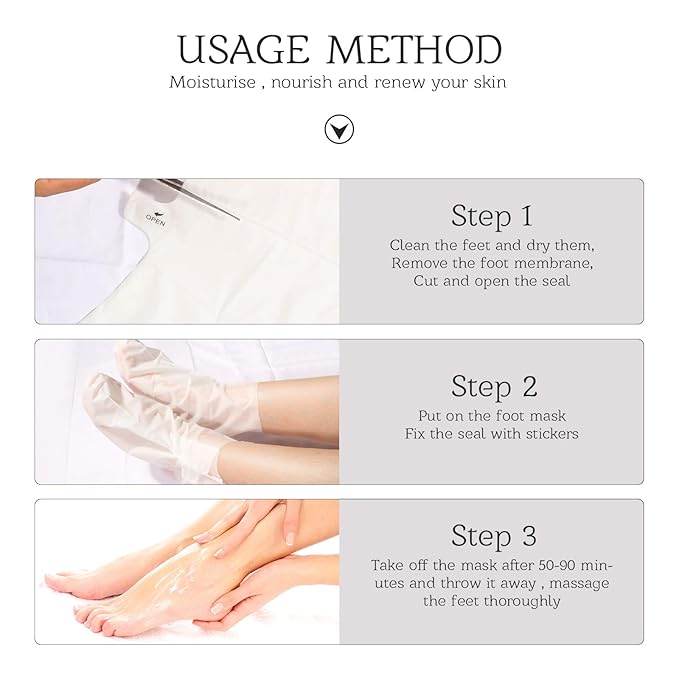 USAGE METHOD
Moisturise , nourish and renew your skin

OPEN

Step 1
Clean the feet and dry them,
Remove the foot membrane,
Cut and open the seal

Step 2
Put on the foot mask
Fix the seal with stickers

Step 3
Take off the mask after 50-90 minutes and throw it away , massage the feet thoroughly