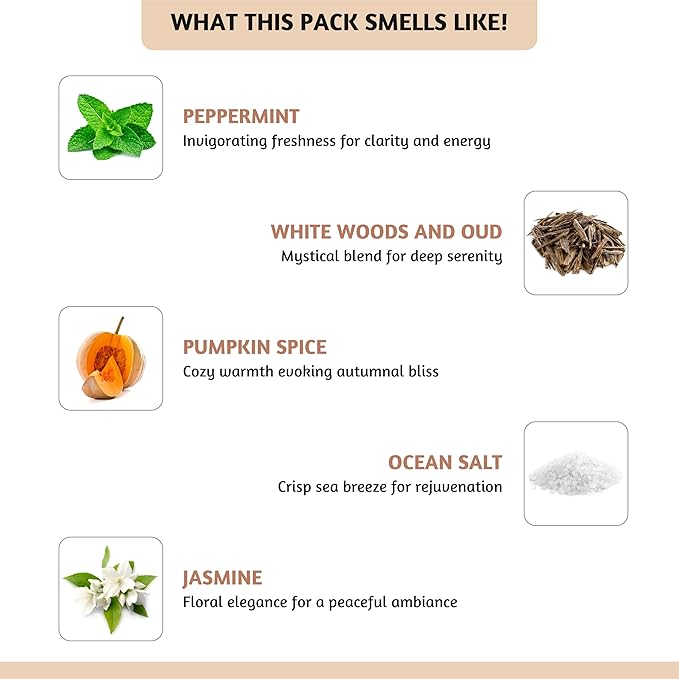 WHAT THIS PACK SMELLS LIKE!

PEPPERMINT
Invigorating freshness for clarity and energy

WHITE WOODS AND OUD
Mystical blend for deep serenity

PUMPKIN SPICE
Cozy warmth evoking autumnal bliss

OCEAN SALT
Crisp sea breeze for rejuvenation

JASMINE
Floral elegance for a peaceful ambiance