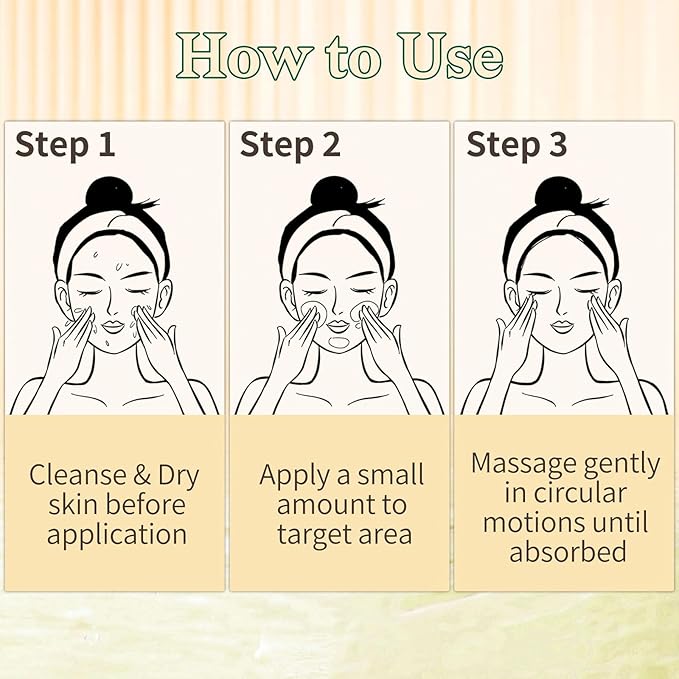 How to Use

Step 1

Cleanse & Dry skin before application

Step 2

Apply a small amount to target area

Step 3

Massage gently in circular motions until absorbed