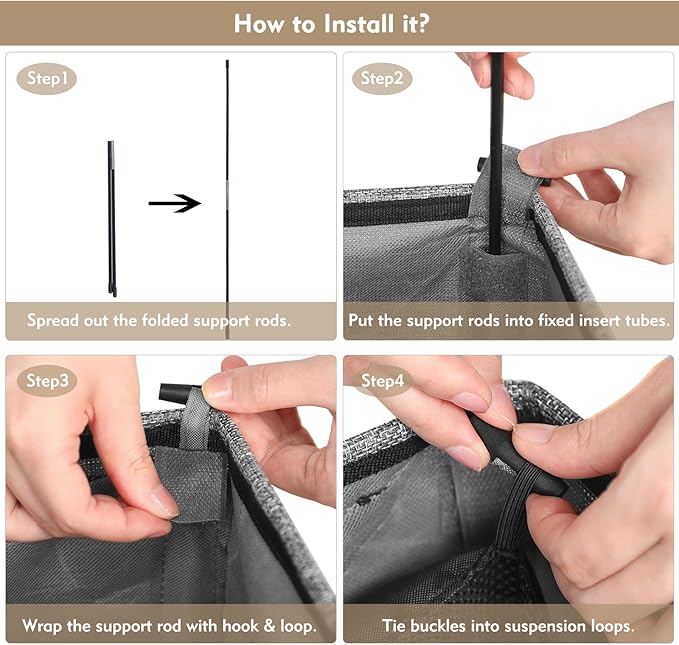 How to Install it?

Step1

Spread out the folded support rods.

Step2

Put the support rods into fixed insert tubes.

Step3

Wrap the support rod with hook & loop.

Step4

Tie buckles into suspension loops.