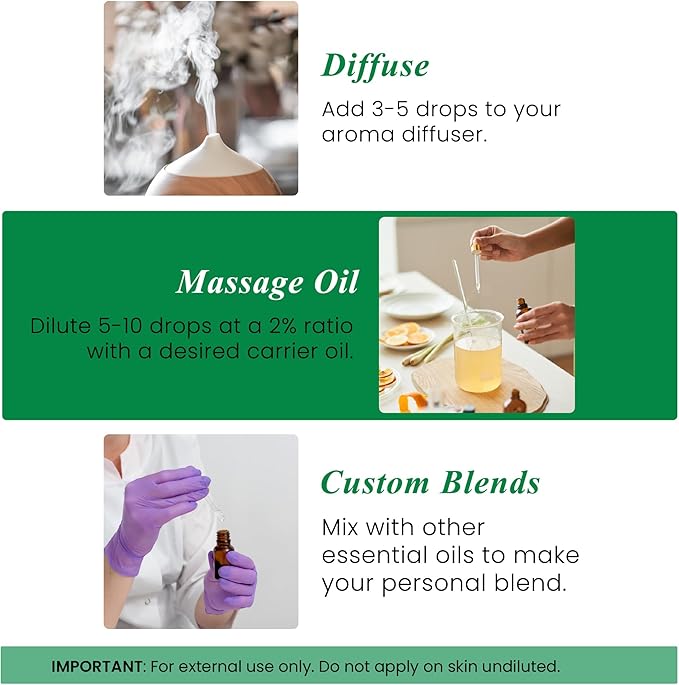 Diffuse

Add 3-5 drops to your aroma diffuser.

Massage Oil

Dilute 5-10 drops at a 2% ratio with a desired carrier oil.

Custom Blends

Mix with other essential oils to make your personal blend.

IMPORTANT: For external use only. Do not apply on skin undiluted.