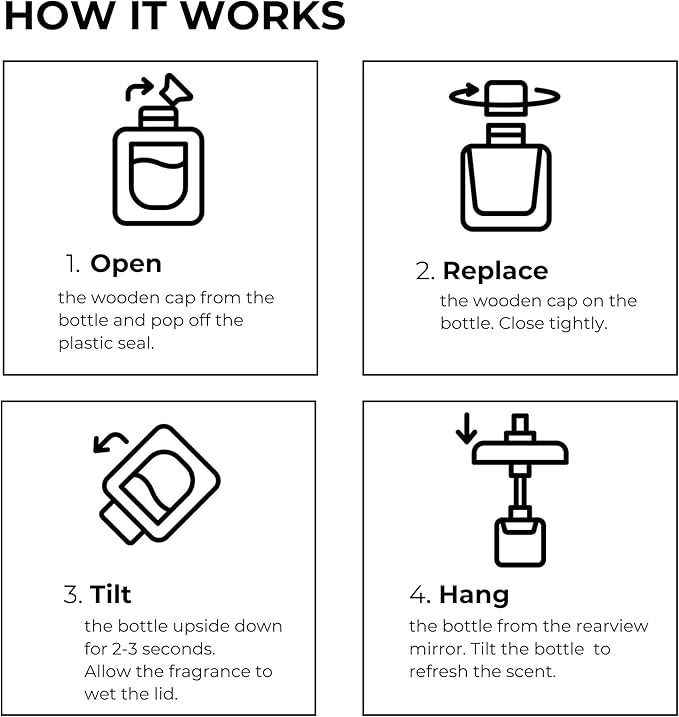 HOW IT WORKS

1. Open
the wooden cap from the bottle and pop off the plastic seal.

2. Replace
the wooden cap on the bottle. Close tightly.

3. Tilt
the bottle upside down for 2-3 seconds.
Allow the fragrance to wet the lid.

4. Hang
the bottle from the rearview mirror. Tilt the bottle to refresh the scent.