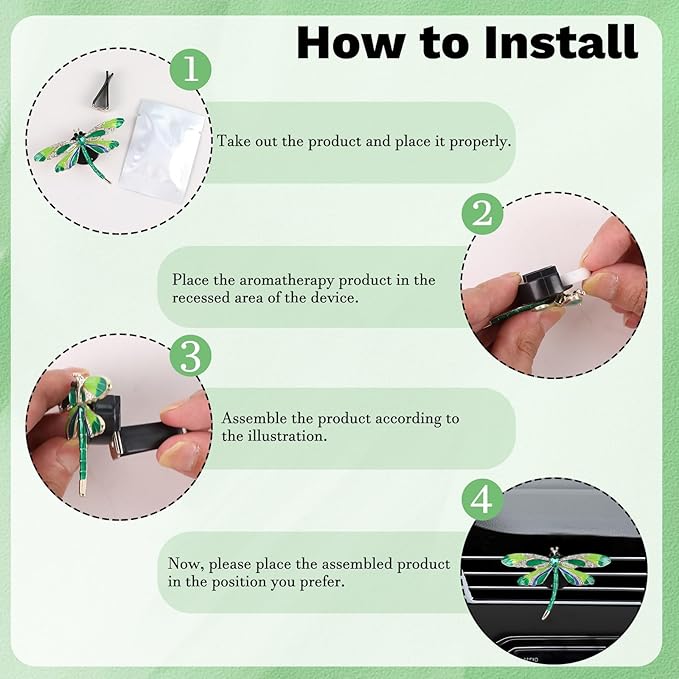 How to Install

1

Take out the product and place it properly.

2

Place the aromatherapy product in the recessed area of the device.

3

Assemble the product according to the illustration.

4

Now, please place the assembled product in the position you prefer.