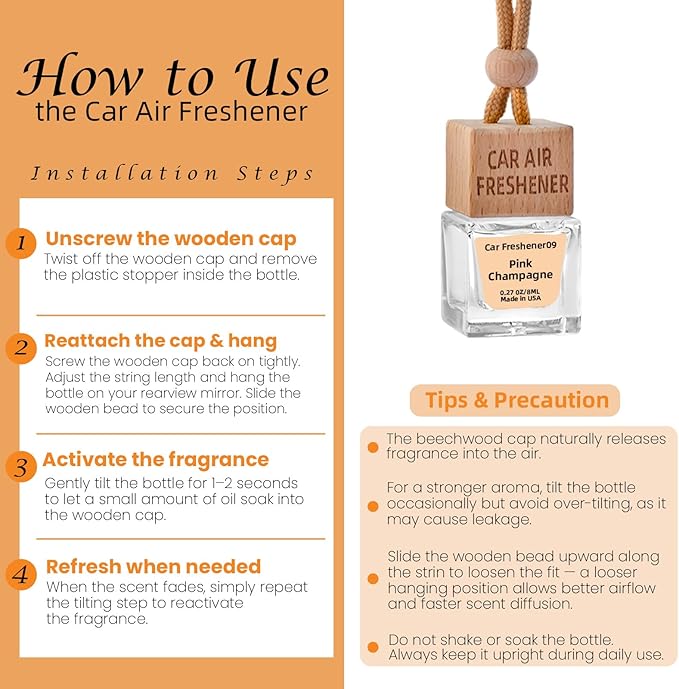 How to Use
the Car Air Freshener

Installation Steps

1 Unscrew the wooden cap
Twist off the wooden cap and remove the plastic stopper inside the bottle.

2 Reattach the cap & hang
Screw the wooden cap back on tightly. Adjust the string length and hang the bottle on your rearview mirror. Slide the wooden bead to secure the position.

3 Activate the fragrance
Gently tilt the bottle for 1–2 seconds to let a small amount of oil soak into the wooden cap.

4 Refresh when needed
When the scent fades, simply repeat the tilting step to reactivate the fragrance.

CAR AIR FRESHENER

Car Freshener09
Pink Champagne
0.27 OZ/8ML
Made in USA

Tips & Precaution

The beechwood cap naturally releases fragrance into the air.

For a stronger aroma, tilt the bottle occasionally but avoid over-tilting, as it may cause leakage.

Slide the wooden bead upward along the strin to loosen the fit — a looser hanging position allows better airflow and faster scent diffusion.

Do not shake or soak the bottle. Always keep it upright during daily use.