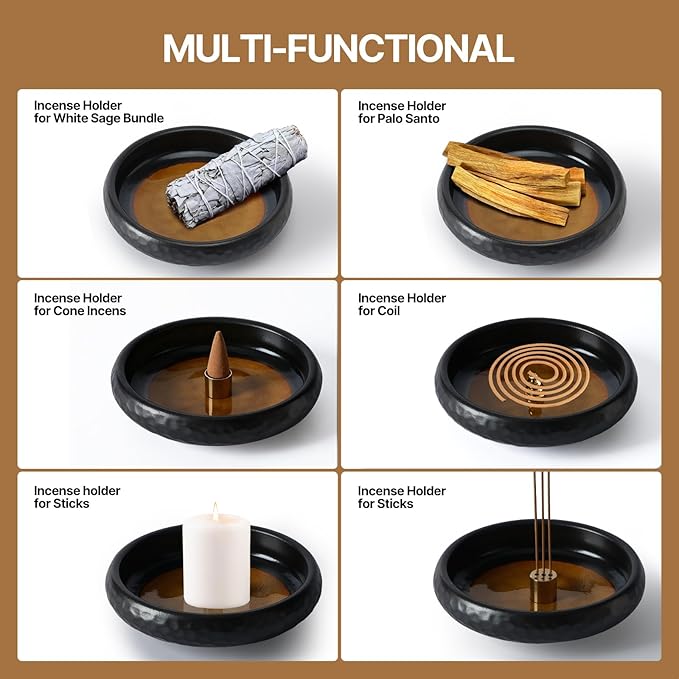 MULTI-FUNCTIONAL

Incense Holder for White Sage Bundle

Incense Holder for Palo Santo

Incense Holder for Cone Incens

Incense Holder for Coil

Incense holder for Sticks

Incense Holder for Sticks