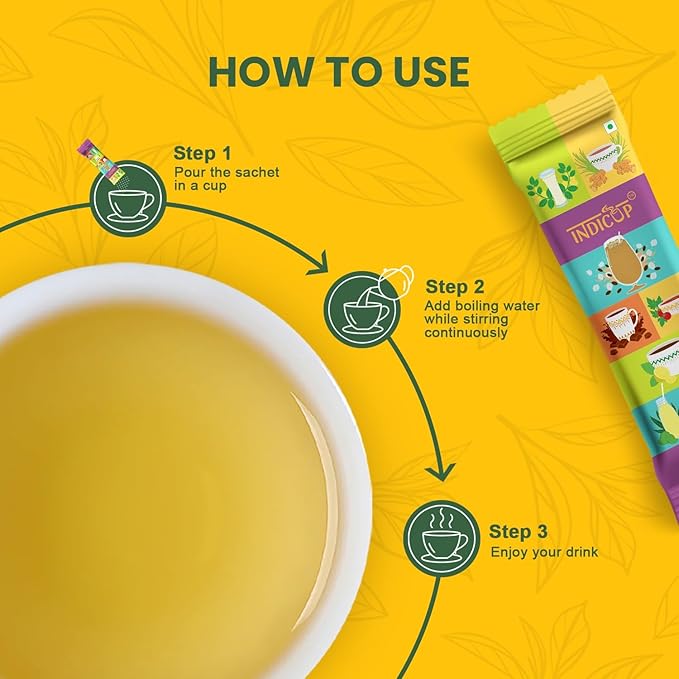 HOW TO USE

Step 1
Pour the sachet in a cup

Step 2
Add boiling water while stirring continuously

Step 3
Enjoy your drink

INDICUP