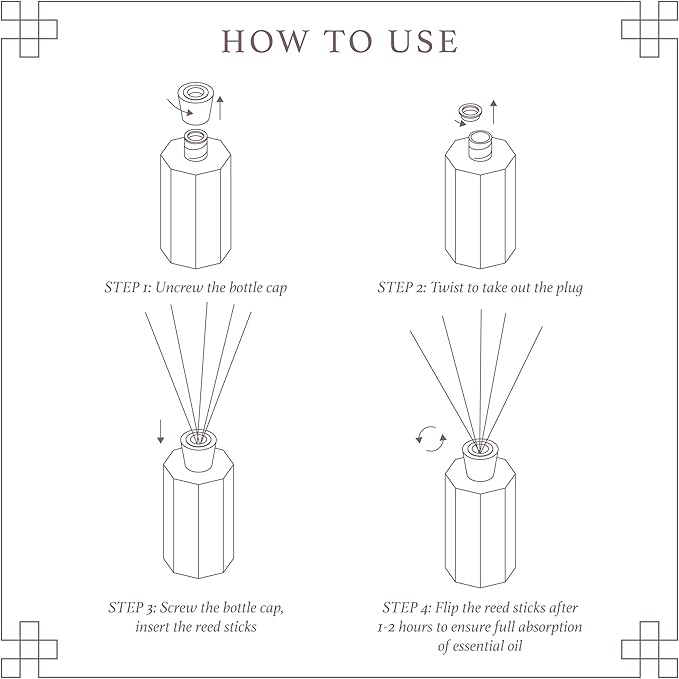 HOW TO USE

STEP 1: Uncrew the bottle cap

STEP 2: Twist to take out the plug

STEP 3: Screw the bottle cap, insert the reed sticks

STEP 4: Flip the reed sticks after 1-2 hours to ensure full absorption of essential oil