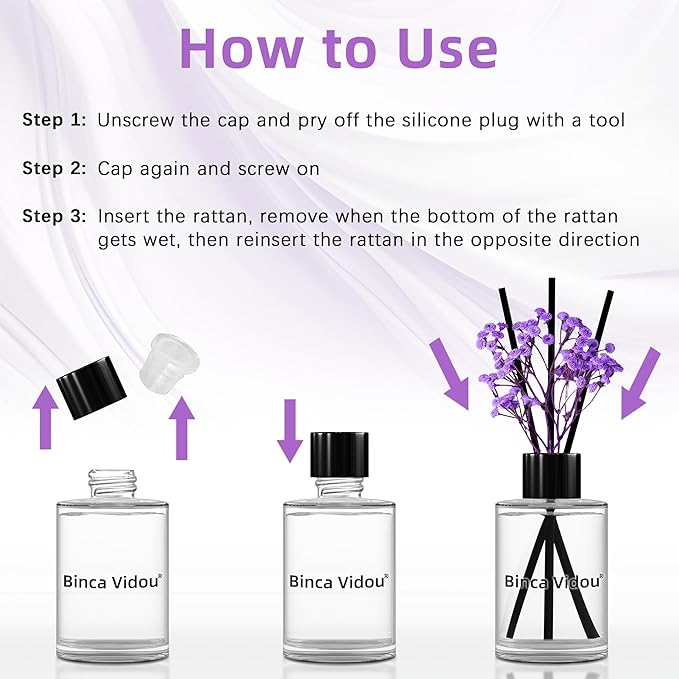 How to Use

Step 1: Unscrew the cap and pry off the silicone plug with a tool

Step 2: Cap again and screw on

Step 3: Insert the rattan, remove when the bottom of the rattan gets wet, then reinsert the rattan in the opposite direction

Binca Vidou®

Binca Vidou®

Binca Vidou®