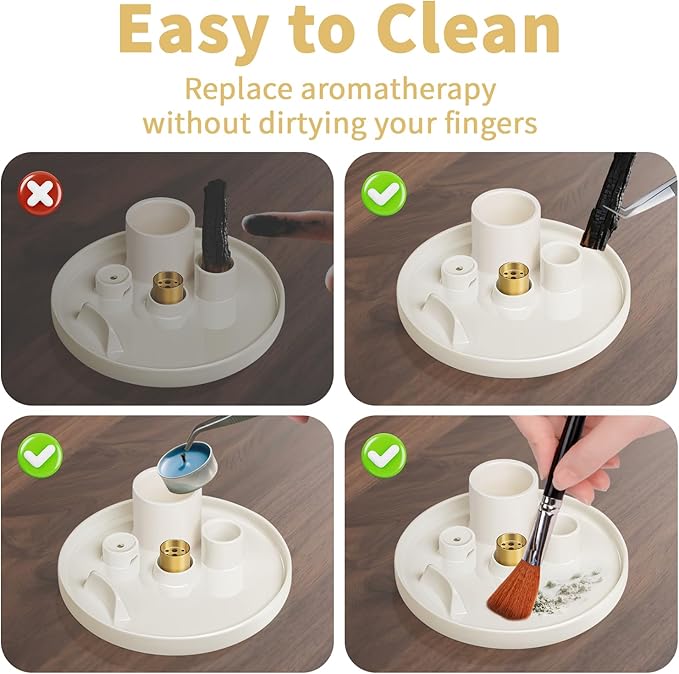 Easy to Clean
Replace aromatherapy without dirtying your fingers