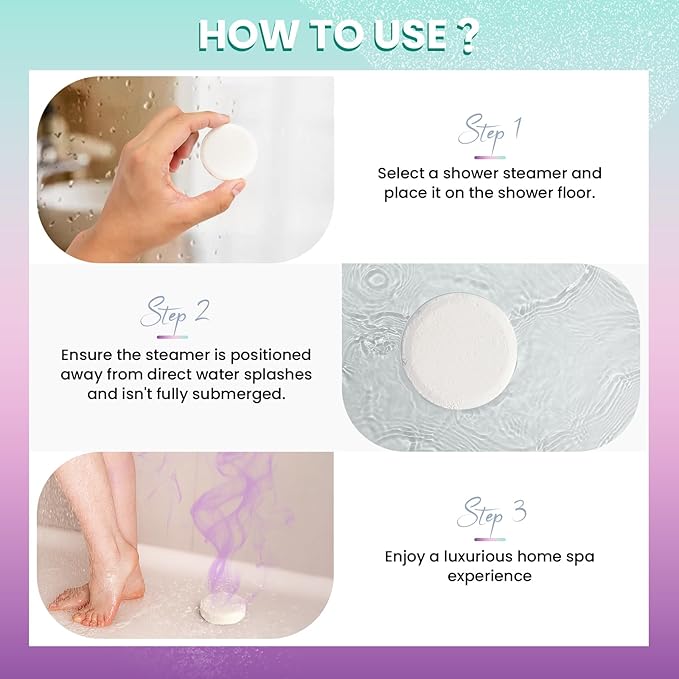 HOW TO USE ?

Step 1

Select a shower steamer and place it on the shower floor.

Step 2

Ensure the steamer is positioned away from direct water splashes and isn't fully submerged.

Step 3

Enjoy a luxurious home spa experience