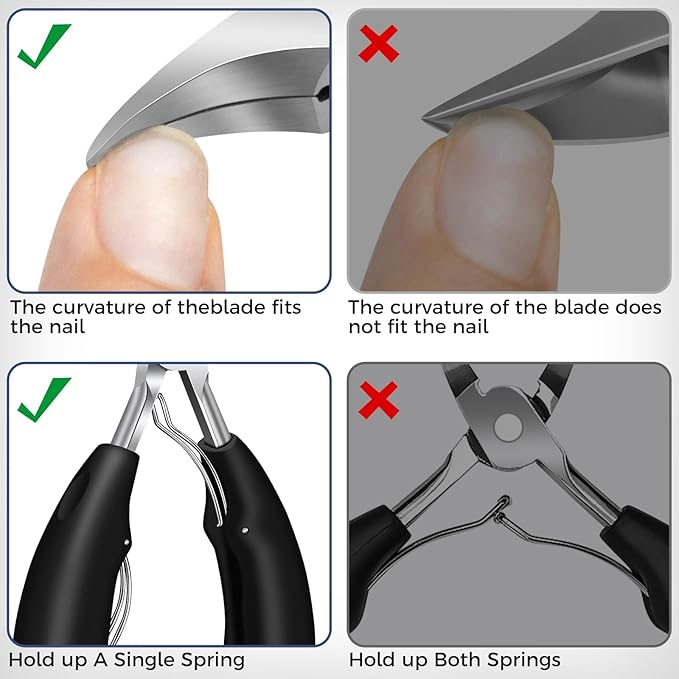 The curvature of theblade fits the nail

The curvature of the blade does not fit the nail

Hold up A Single Spring

Hold up Both Springs