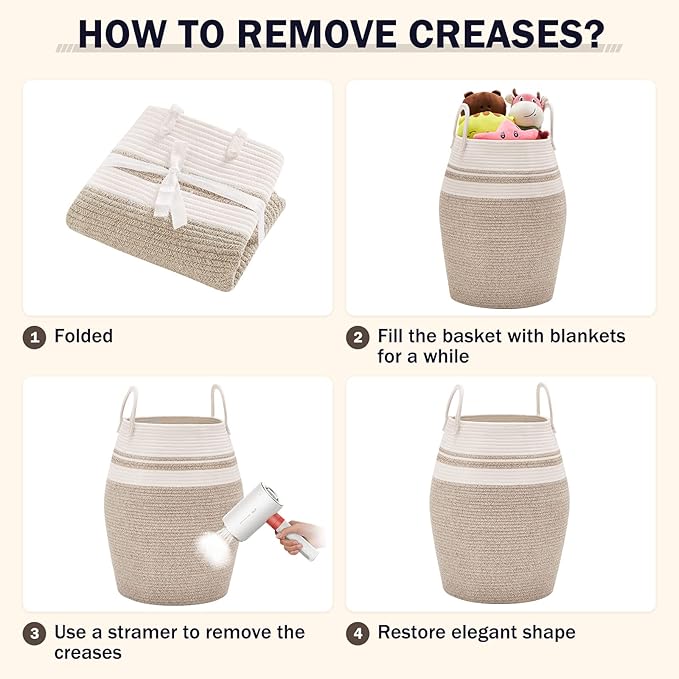 HOW TO REMOVE CREASES?

1 Folded

2 Fill the basket with blankets for a while

3 Use a stramer to remove the creases

4 Restore elegant shape