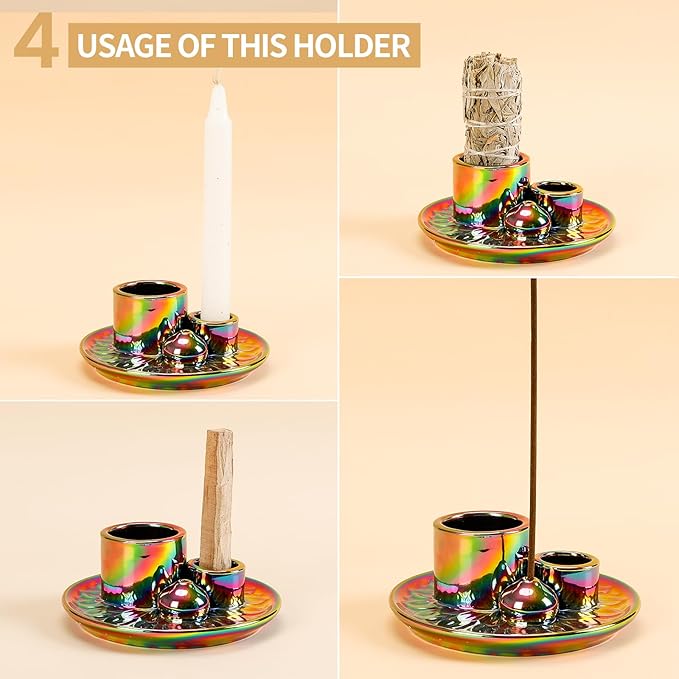 4 USAGE OF THIS HOLDER