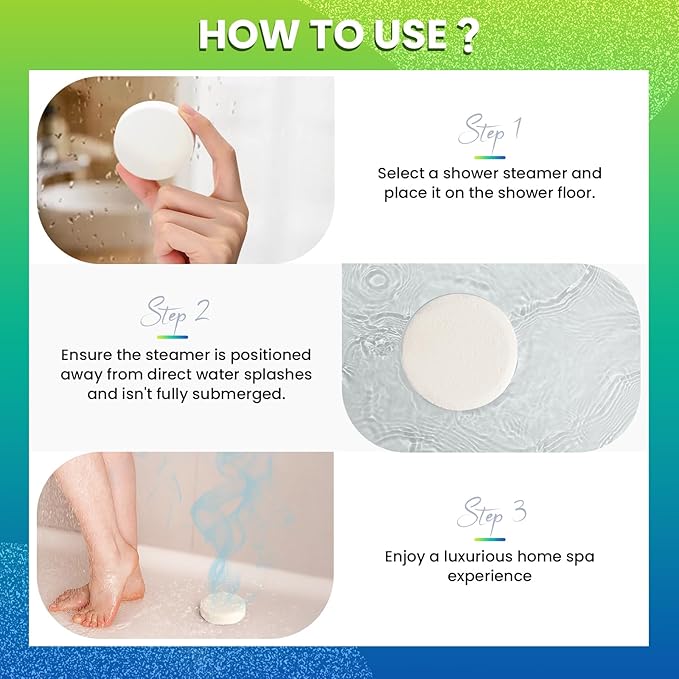 HOW TO USE ?

Step 1

Select a shower steamer and place it on the shower floor.

Step 2

Ensure the steamer is positioned away from direct water splashes and isn't fully submerged.

Step 3

Enjoy a luxurious home spa experience