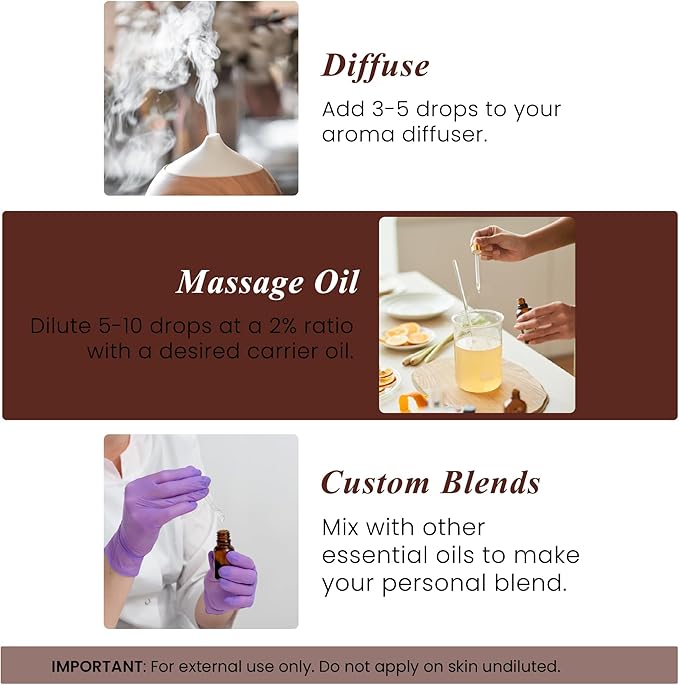 Diffuse
Add 3-5 drops to your aroma diffuser.

Massage Oil
Dilute 5-10 drops at a 2% ratio with a desired carrier oil.

Custom Blends
Mix with other essential oils to make your personal blend.

IMPORTANT: For external use only. Do not apply on skin undiluted.