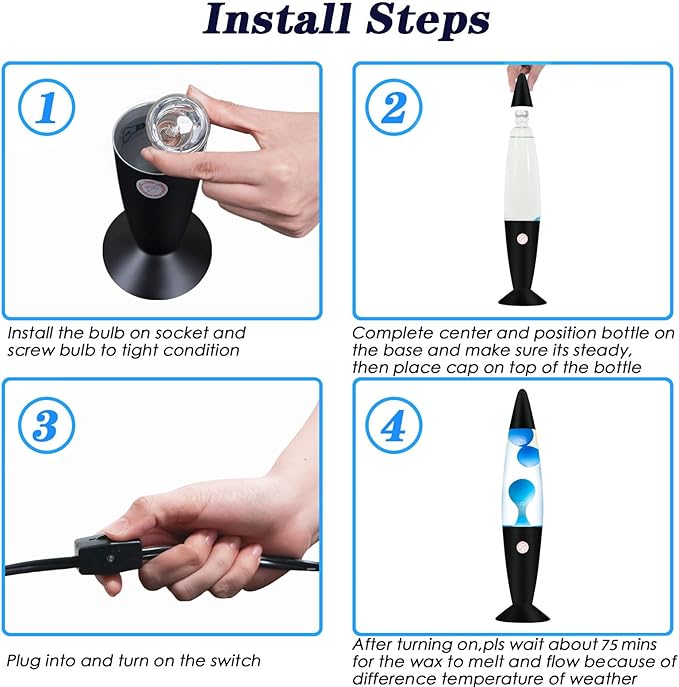 Install Steps

1

Install the bulb on socket and screw bulb to tight condition

2

Complete center and position bottle on the base and make sure its steady, then place cap on top of the bottle

3

Plug into and turn on the switch

4

After turning on,pls wait about 75 mins for the wax to melt and flow because of difference temperature of weather