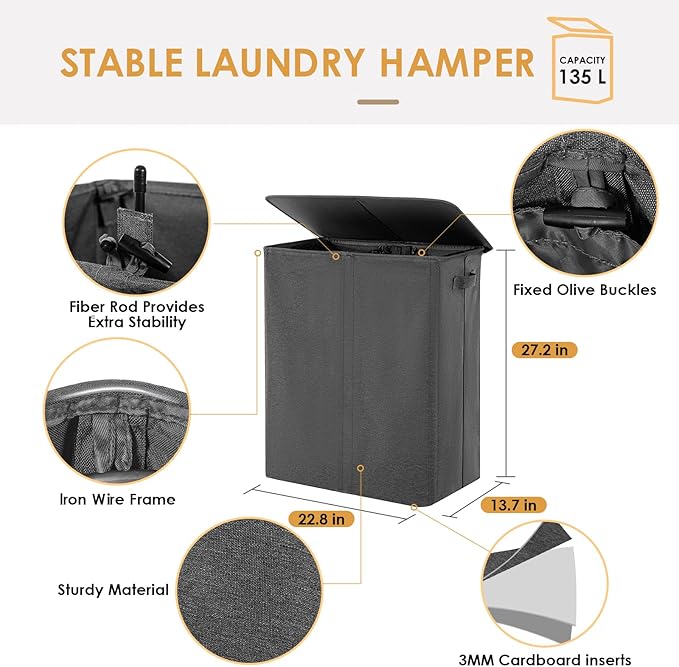 STABLE LAUNDRY HAMPER

CAPACITY
135 L

Fiber Rod Provides Extra Stability

Fixed Olive Buckles

27.2 in

Iron Wire Frame

22.8 in

13.7 in

Sturdy Material

3MM Cardboard inserts