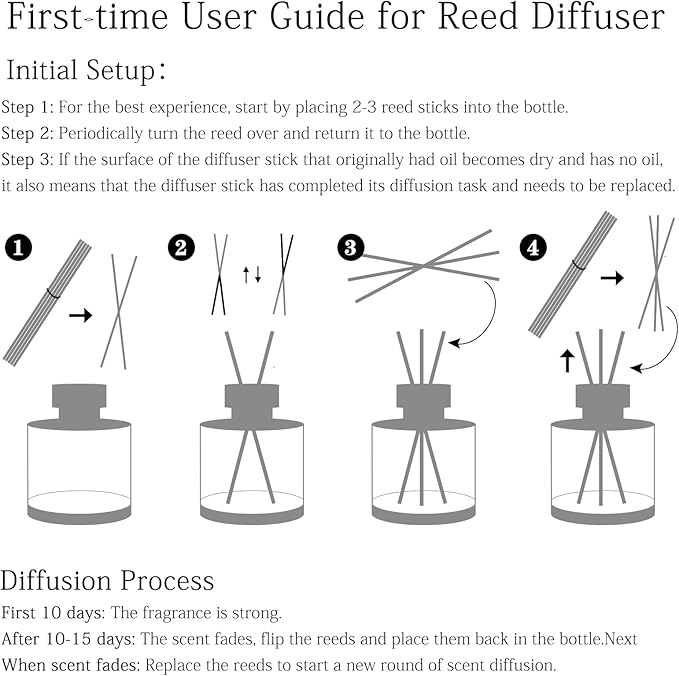 First-time User Guide for Reed Diffuser

Initial Setup:

Step 1: For the best experience, start by placing 2-3 reed sticks into the bottle.
Step 2: Periodically turn the reed over and return it to the bottle.
Step 3: If the surface of the diffuser stick that originally had oil becomes dry and has no oil, it also means that the diffuser stick has completed its diffusion task and needs to be replaced.

1

2

3

4

Diffusion Process

First 10 days: The fragrance is strong.
After 10-15 days: The scent fades, flip the reeds and place them back in the bottle.Next
When scent fades: Replace the reeds to start a new round of scent diffusion.