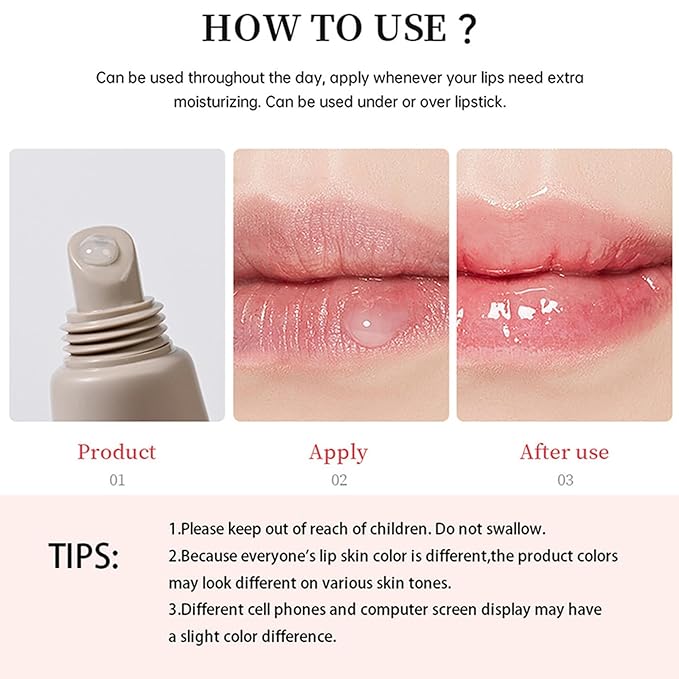 HOW TO USE ?

Can be used throughout the day, apply whenever your lips need extra moisturizing. Can be used under or over lipstick.

Product
01

Apply
02

After use
03

TIPS:

1.Please keep out of reach of children. Do not swallow.
2.Because everyone's lip skin color is different,the product colors may look different on various skin tones.
3.Different cell phones and computer screen display may have a slight color difference.