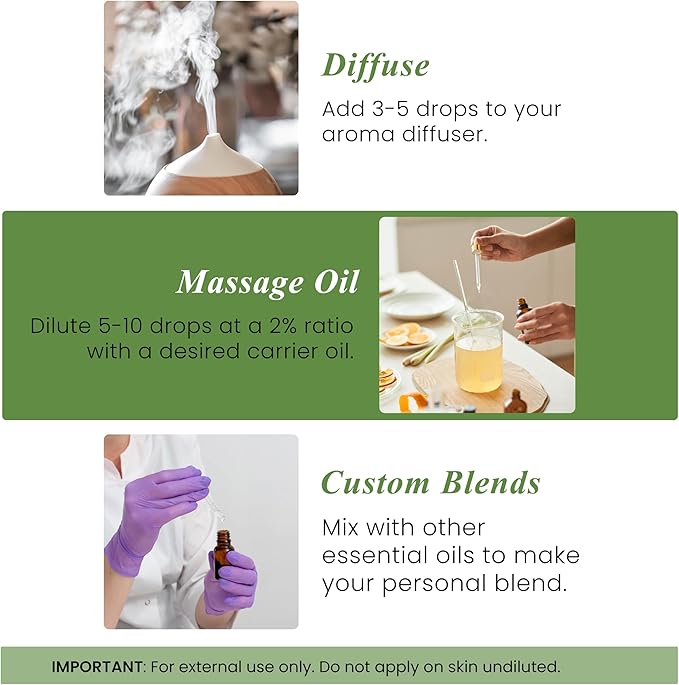 Diffuse
Add 3-5 drops to your aroma diffuser.

Massage Oil
Dilute 5-10 drops at a 2% ratio with a desired carrier oil.

Custom Blends
Mix with other essential oils to make your personal blend.

IMPORTANT: For external use only. Do not apply on skin undiluted.