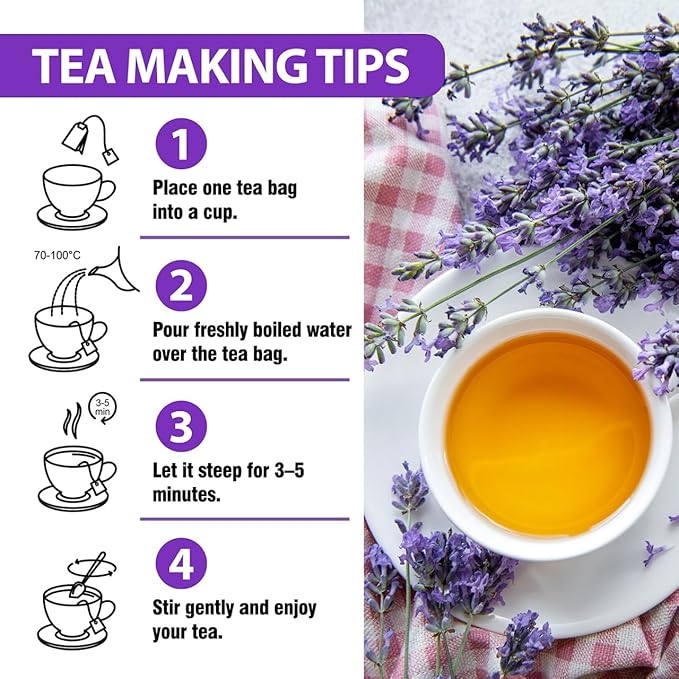 TEA MAKING TIPS

1
Place one tea bag into a cup.

70-100°C

2
Pour freshly boiled water over the tea bag.

3-5 min

3
Let it steep for 3–5 minutes.

4
Stir gently and enjoy your tea.