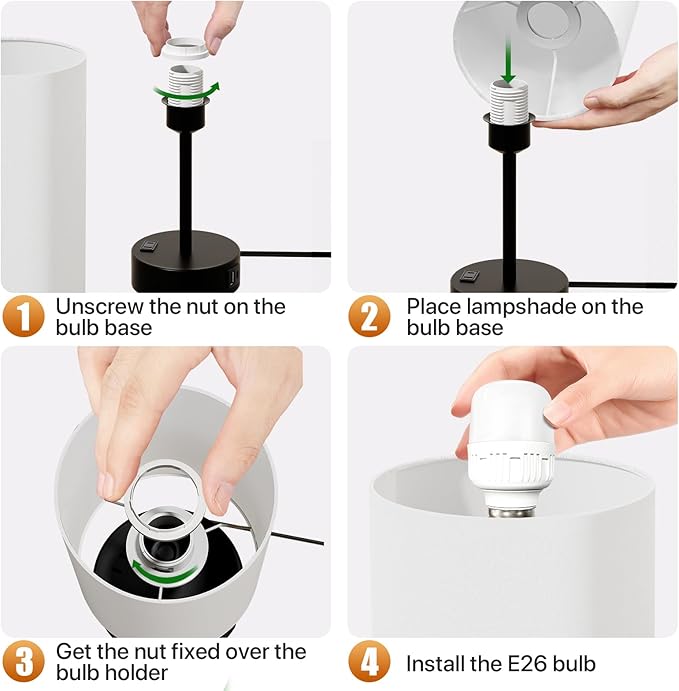 1 Unscrew the nut on the bulb base

2 Place lampshade on the bulb base

3 Get the nut fixed over the bulb holder

4 Install the E26 bulb