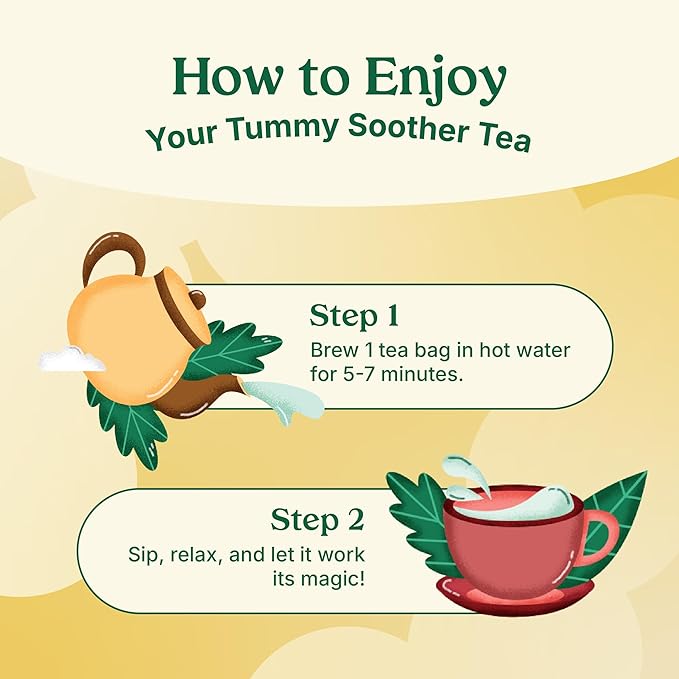 How to Enjoy
Your Tummy Soother Tea

Step 1
Brew 1 tea bag in hot water for 5-7 minutes.

Step 2
Sip, relax, and let it work its magic!