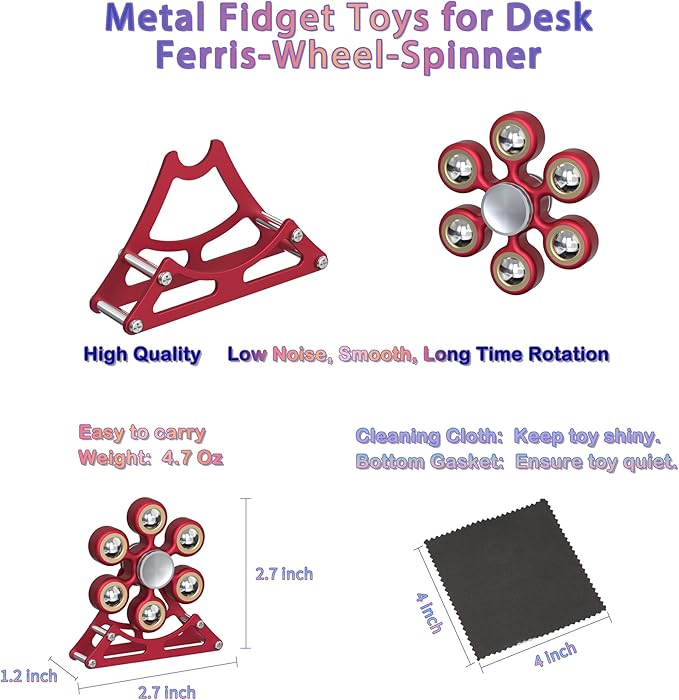 Metal Fidget Toys for Desk
Ferris-Wheel-Spinner

High Quality Low Noise, Smooth, Long Time Rotation

Easy to carry
Weight: 4.7 Oz

Cleaning Cloth: Keep toy shiny.
Bottom Gasket: Ensure toy quiet.

2.7 inch
1.2 inch
2.7 inch

4 inch
4 inch