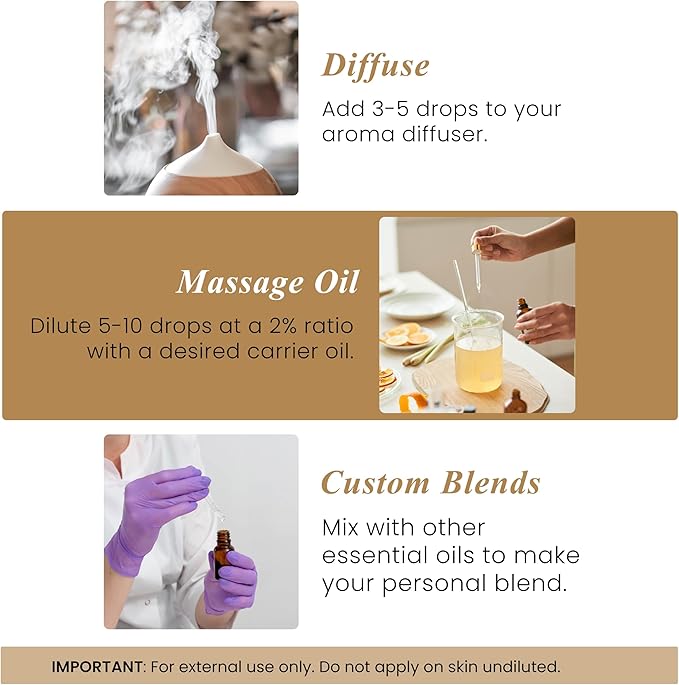 Diffuse

Add 3-5 drops to your aroma diffuser.

Massage Oil

Dilute 5-10 drops at a 2% ratio with a desired carrier oil.

Custom Blends

Mix with other essential oils to make your personal blend.

IMPORTANT: For external use only. Do not apply on skin undiluted.