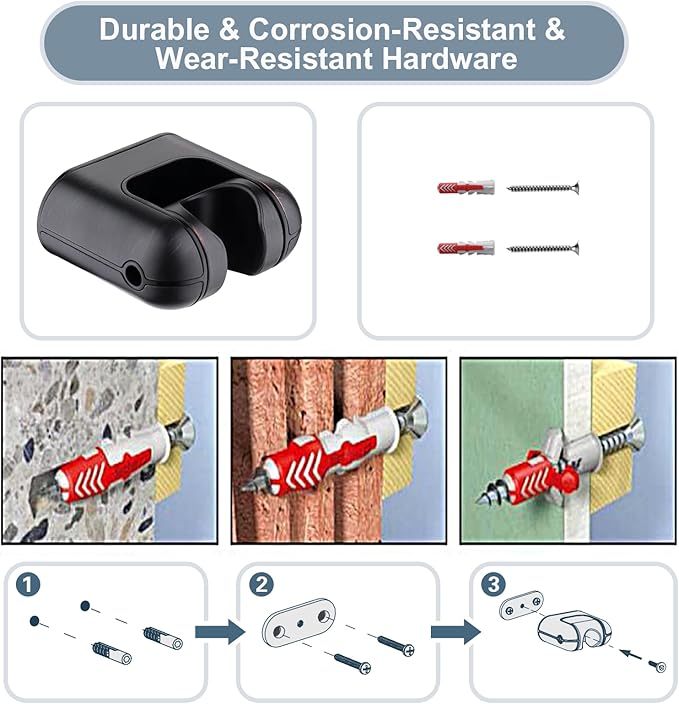 Durable & Corrosion-Resistant & Wear-Resistant Hardware

1

2

3