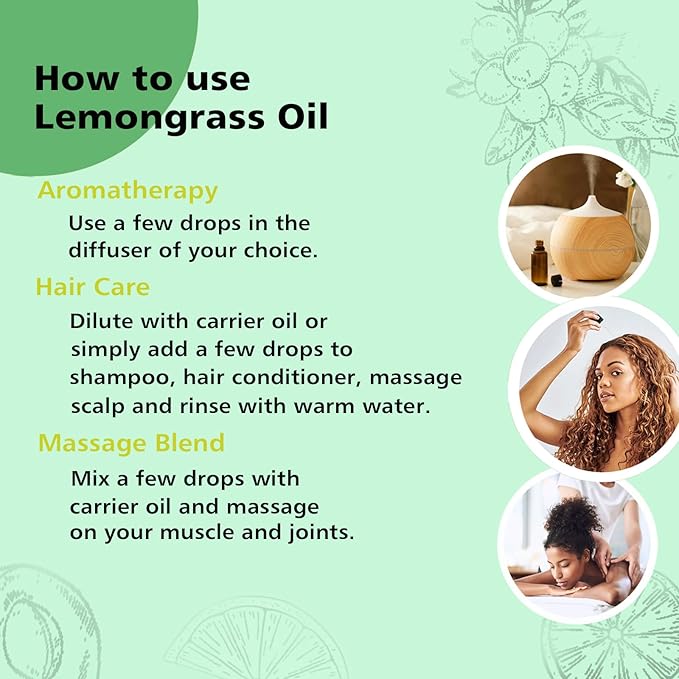 How to use Lemongrass Oil

Aromatherapy

Use a few drops in the diffuser of your choice.

Hair Care

Dilute with carrier oil or simply add a few drops to shampoo, hair conditioner, massage scalp and rinse with warm water.

Massage Blend

Mix a few drops with carrier oil and massage on your muscle and joints.