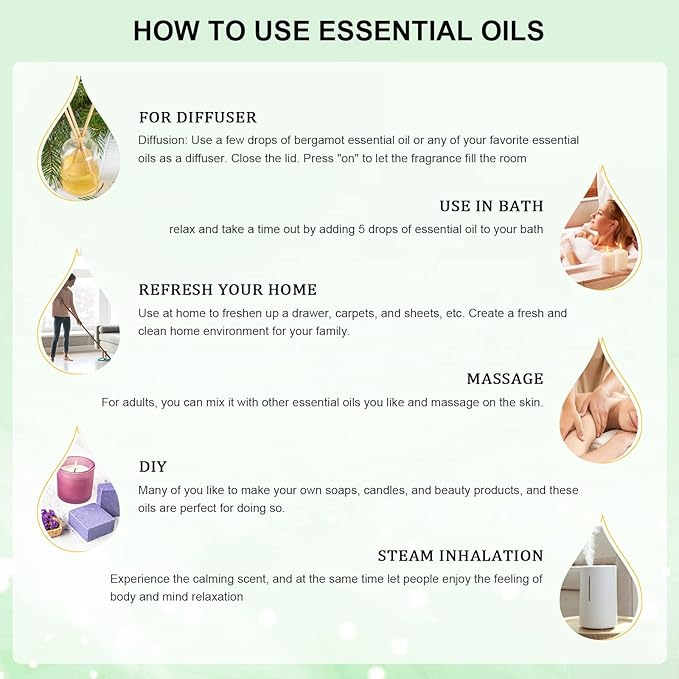 HOW TO USE ESSENTIAL OILS

FOR DIFFUSER

Diffusion: Use a few drops of bergamot essential oil or any of your favorite essential oils as a diffuser. Close the lid. Press "on" to let the fragrance fill the room

USE IN BATH

relax and take a time out by adding 5 drops of essential oil to your bath

REFRESH YOUR HOME

Use at home to freshen up a drawer, carpets, and sheets, etc. Create a fresh and clean home environment for your family.

MASSAGE

For adults, you can mix it with other essential oils you like and massage on the skin.

DIY

Many of you like to make your own soaps, candles, and beauty products, and these oils are perfect for doing so.

STEAM INHALATION

Experience the calming scent, and at the same time let people enjoy the feeling of body and mind relaxation